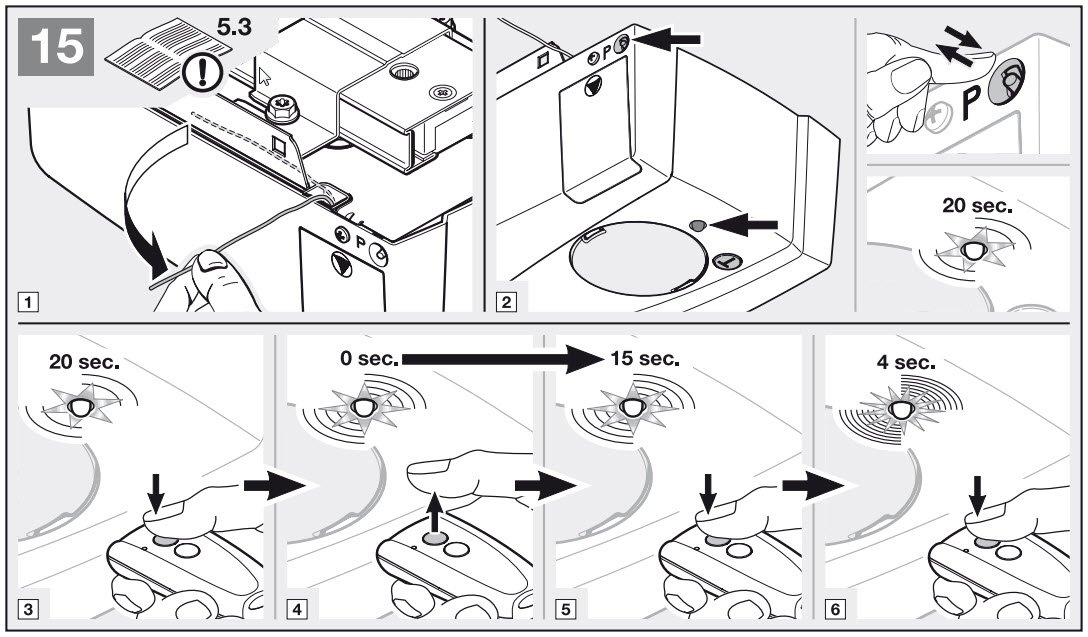 15

5.3

P

1

P

2

P

20 sec.

20 sec.

3

0 sec.

4

15 sec.

5

4 sec.

6